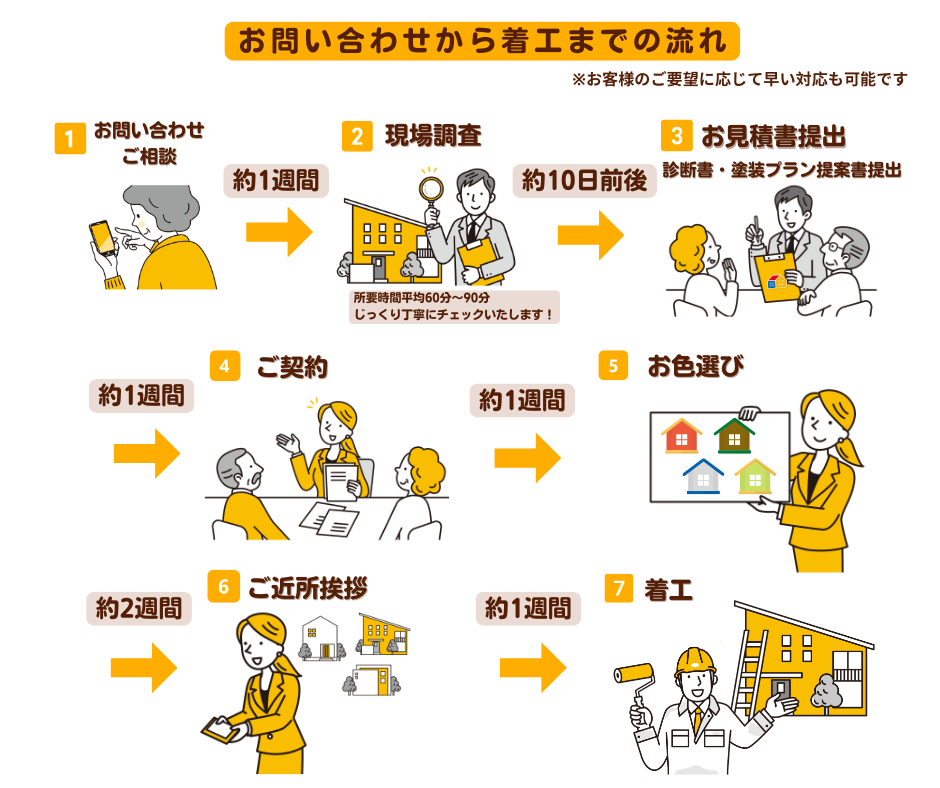 お問い合わせから着工までの流れ

※お客様のご要望に応じて早い対応も可能です

1 お問い合わせ ご相談

約1週間

2 現場調査

所要時間平均60分～90分
じっくり丁寧にチェックいたします！

約10日前後

3 お見積書提出

診断書・塗装プラン提案書提出

約1週間

4 ご契約

約1週間

5 お色選び

約2週間

6 ご近所挨拶

約1週間

7 着工